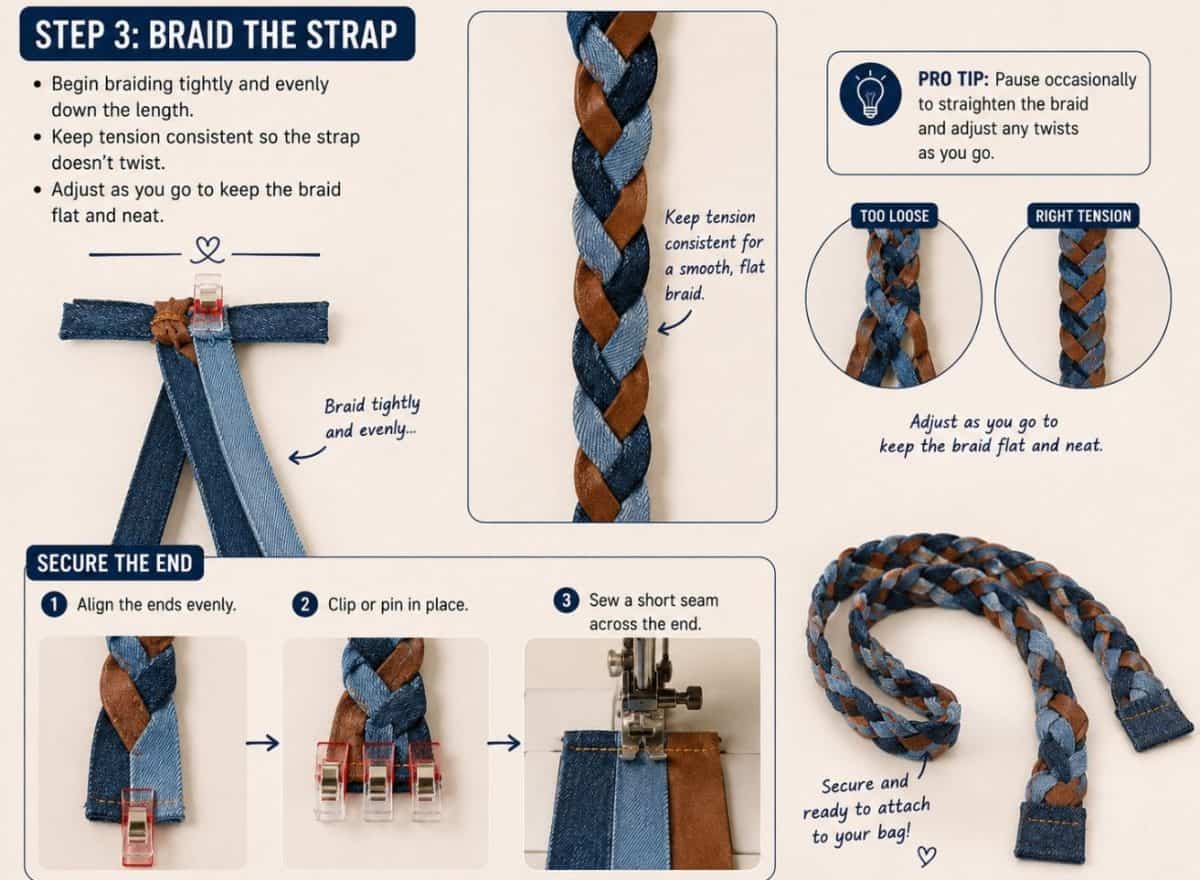 STEP 3: BRAID THE STRAP

• Begin braiding tightly and evenly down the length.
• Keep tension consistent so the strap doesn't twist.
• Adjust as you go to keep the braid flat and neat.

Braid tightly and evenly...

Keep tension consistent for a smooth, flat braid.

PRO TIP: Pause occasionally to straighten the braid and adjust any twists as you go.

TOO LOOSE

RIGHT TENSION

Adjust as you go to keep the braid flat and neat.

SECURE THE END

1 Align the ends evenly.

2 Clip or pin in place.

3 Sew a short seam across the end.

Secure and ready to attach to your bag!